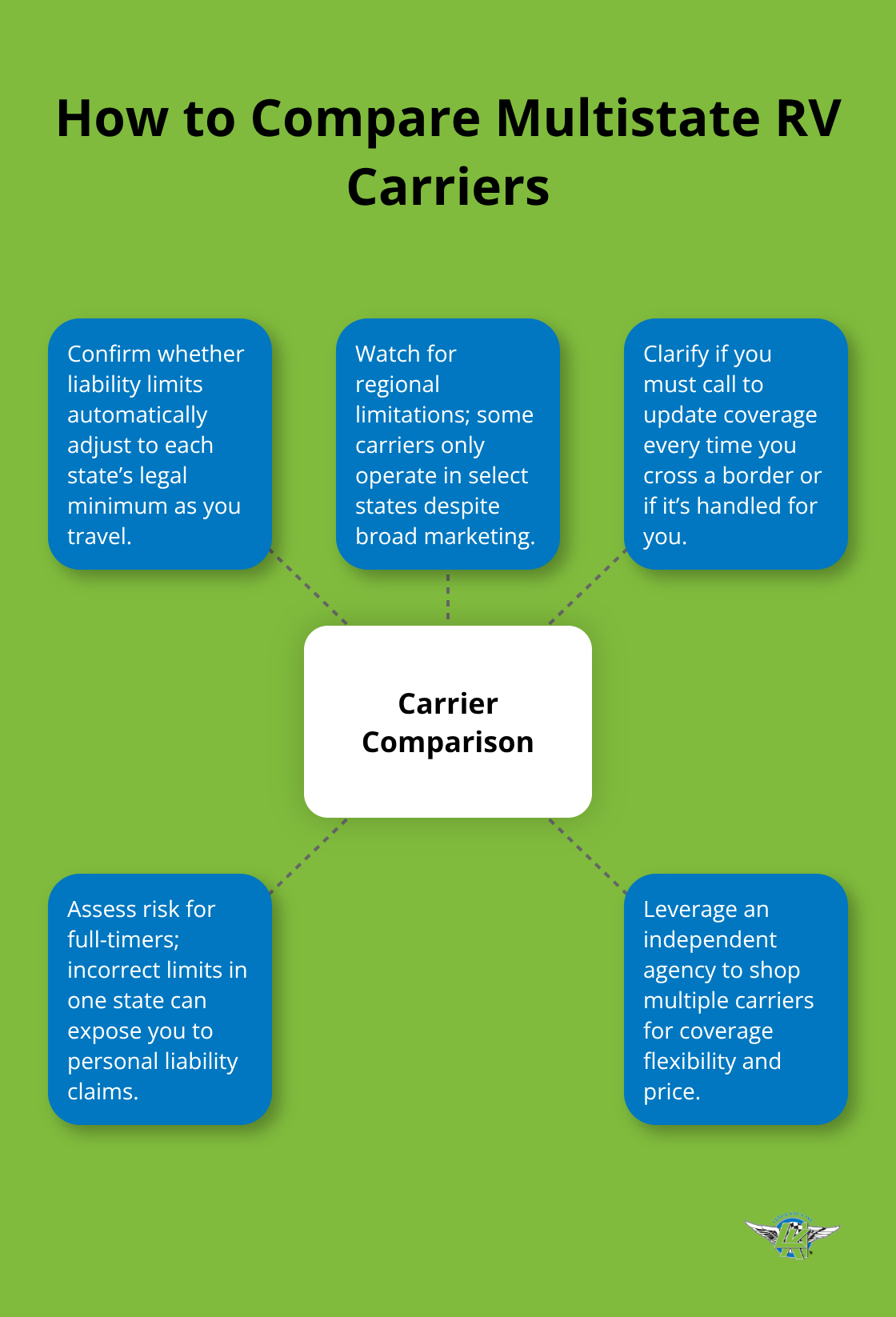 How to Compare Multistate RV Carriers

Confirm whether liability limits automatically adjust to each state's legal minimum as you travel.

Watch for regional limitations; some carriers only operate in select states despite broad marketing.

Clarify if you must call to update coverage every time you cross a border or if it's handled for you.

Carrier Comparison

Assess risk for full-timers; incorrect limits in one state can expose you to personal liability claims.

Leverage an independent agency to shop multiple carriers for coverage flexibility and price.